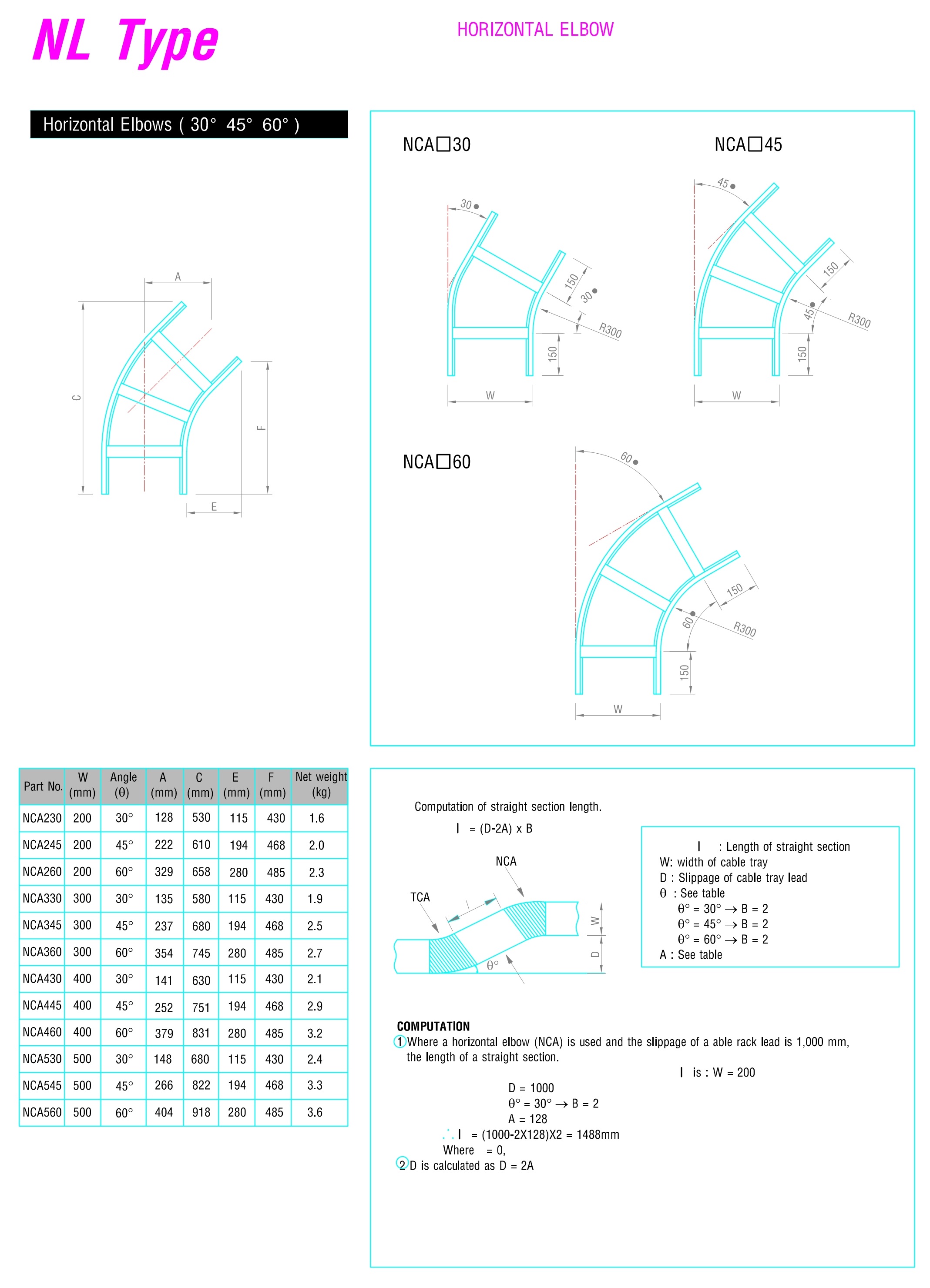 NL Type

HORIZONTAL ELBOW

Horizontal Elbows ( 30° 45° 60° )

A

C

F

E

NCA□30

30

150

30

R300

150

W

NCA□45

45

150

45

R300

150

W

NCA□60

60

150

60

R300

150

W

| Part No. | W (mm) | Angle (θ) | A (mm) | C (mm) | E (mm) | F (mm) | Net weight (kg) |
|---|---|---|---|---|---|---|---|
| NCA230 | 200 | 30° | 128 | 530 | 115 | 430 | 1.6 |
| NCA245 | 200 | 45° | 222 | 610 | 194 | 468 | 2.0 |
| NCA260 | 200 | 60° | 329 | 658 | 280 | 485 | 2.3 |
| NCA330 | 300 | 30° | 135 | 580 | 115 | 430 | 1.9 |
| NCA345 | 300 | 45° | 237 | 680 | 194 | 468 | 2.5 |
| NCA360 | 300 | 60° | 354 | 745 | 280 | 485 | 2.7 |
| NCA430 | 400 | 30° | 141 | 630 | 115 | 430 | 2.1 |
| NCA445 | 400 | 45° | 252 | 751 | 194 | 468 | 2.9 |
| NCA460 | 400 | 60° | 379 | 831 | 280 | 485 | 3.2 |
| NCA530 | 500 | 30° | 148 | 680 | 115 | 430 | 2.4 |
| NCA545 | 500 | 45° | 266 | 822 | 194 | 468 | 3.3 |
| NCA560 | 500 | 60° | 404 | 918 | 280 | 485 | 3.6 |

Computation of straight section length.

l = (D-2A) x B

NCA

TCA

W

D

θ°

l : Length of straight section
W: width of cable tray
D : Slippage of cable tray lead
θ : See table
θ° = 30° → B = 2
θ° = 45° → B = 2
θ° = 60° → B = 2
A : See table

COMPUTATION
1 Where a horizontal elbow (NCA) is used and the slippage of a able rack lead is 1,000 mm, the length of a straight section.

l is : W = 200

D = 1000
θ° = 30° → B = 2
A = 128
∴ l = (1000-2X128)X2 = 1488mm
Where = 0,
2 D is calculated as D = 2A